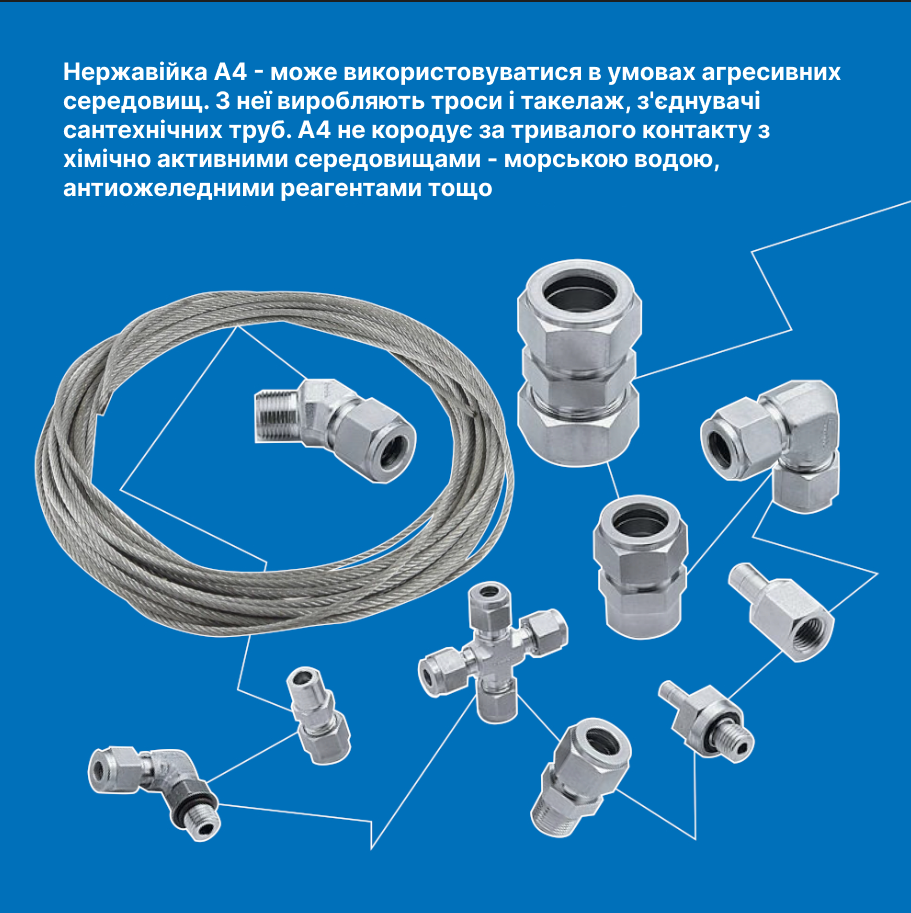 Нержавійка А4 - може використовуватися в умовах агресивних середовищ. З неї виробляють троси і такелаж, з'єднувачі сантехнічних труб. А4 не кородує за тривалого контакту з хімічно активними середовищами - морською водою, антиожеледними реагентами тощо