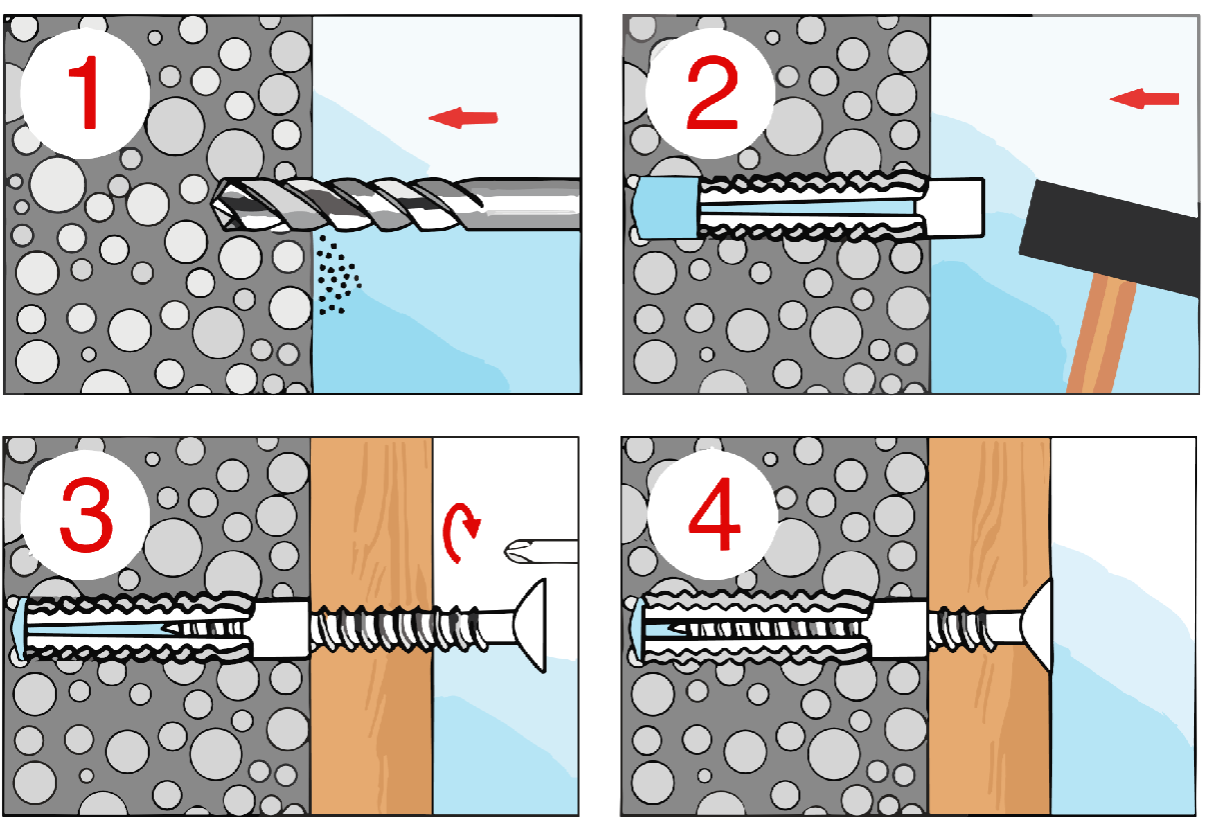 1

2

3

4