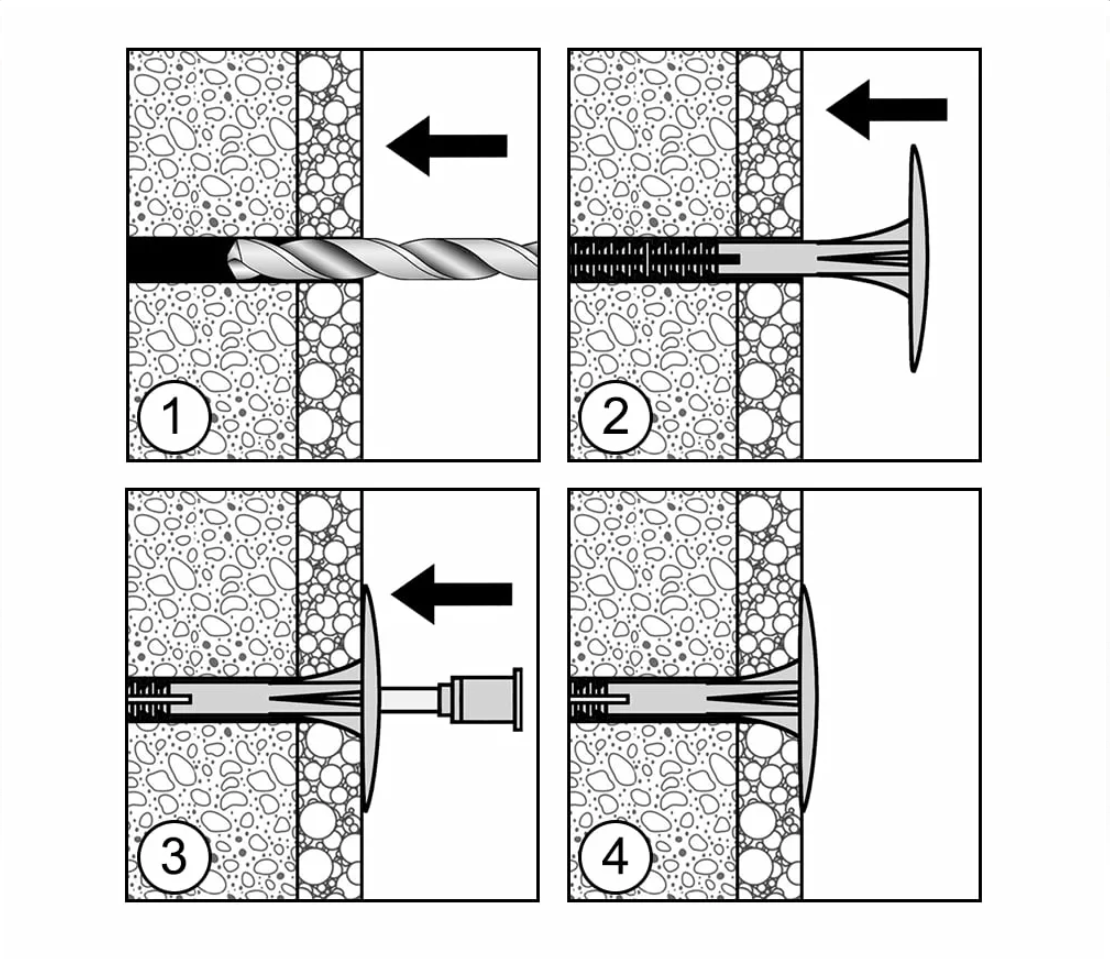 1
2
3
4