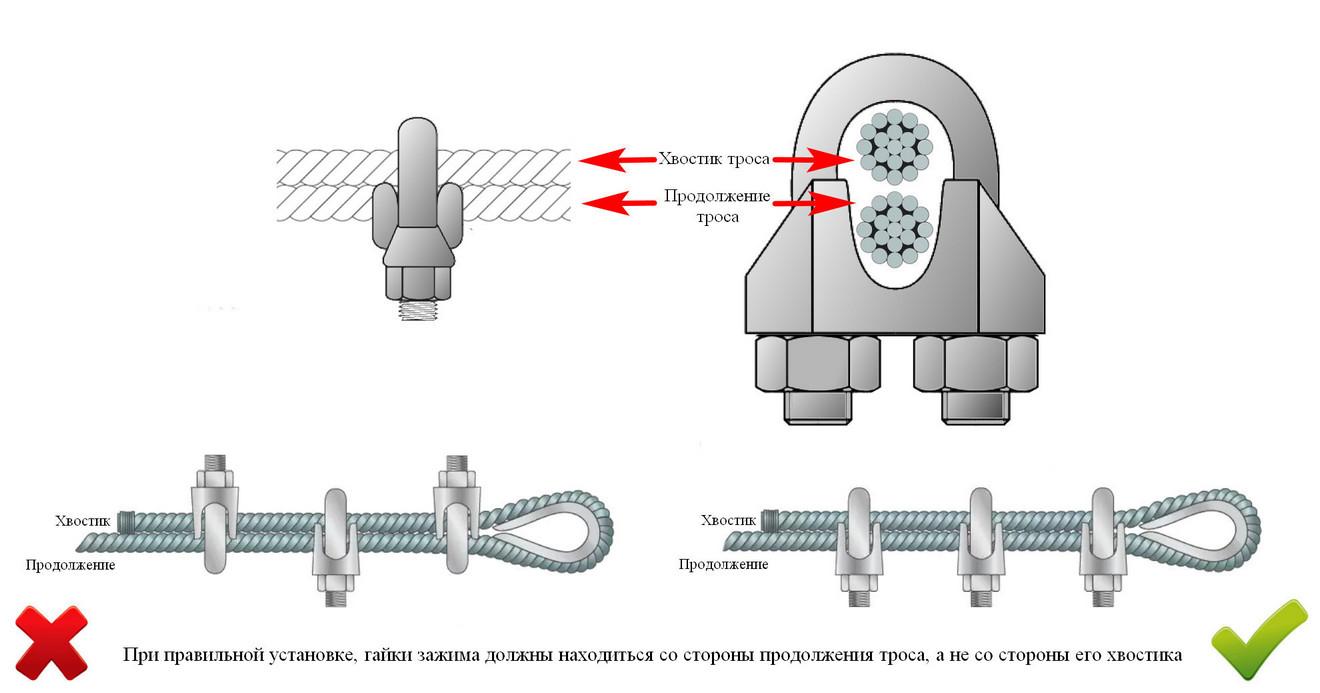 Хвостик троса

Продолжение троса

Хвостик

Продолжение

Хвостик

Продолжение

При правильной установке, гайки зажима должны находиться со стороны продолжения троса, а не со стороны его хвостика