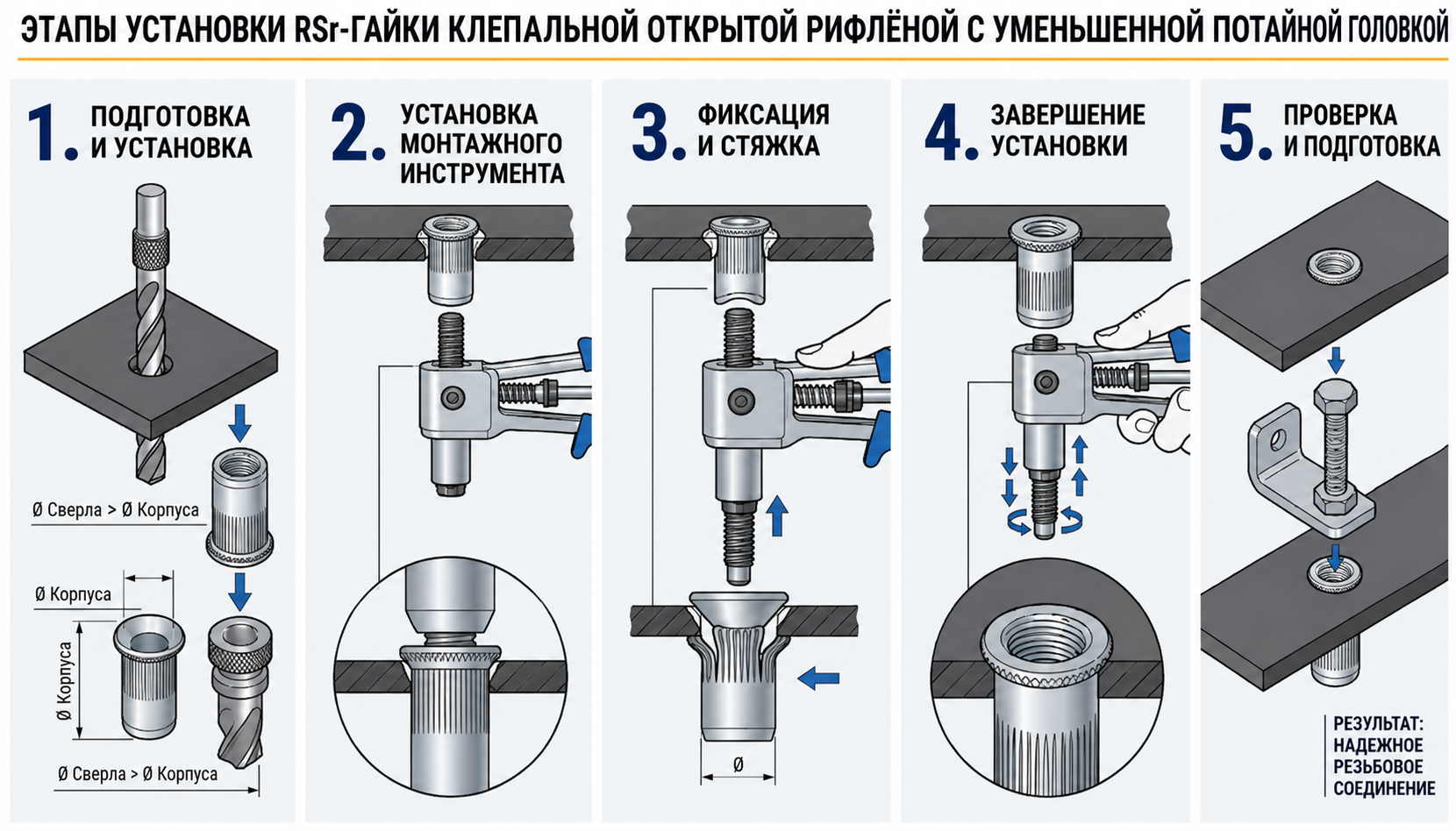 ЭТАПЫ УСТАНОВКИ RSr-ГАЙКИ КЛЕПАЛЬНОЙ ОТКРЫТОЙ РИФЛЁНОЙ С УМЕНЬШЕННОЙ ПОТАЙНОЙ ГОЛОВКОЙ

1. ПОДГОТОВКА И УСТАНОВКА

Ø Сверла > Ø Корпуса

Ø Корпуса

Ø Корпуса

Ø Сверла > Ø Корпуса

2. УСТАНОВКА МОНТАЖНОГО ИНСТРУМЕНТА

3. ФИКСАЦИЯ И СТЯЖКА

Ø

4. ЗАВЕРШЕНИЕ УСТАНОВКИ

5. ПРОВЕРКА И ПОДГОТОВКА

РЕЗУЛЬТАТ: НАДЕЖНОЕ РЕЗЬБОВОЕ СОЕДИНЕНИЕ