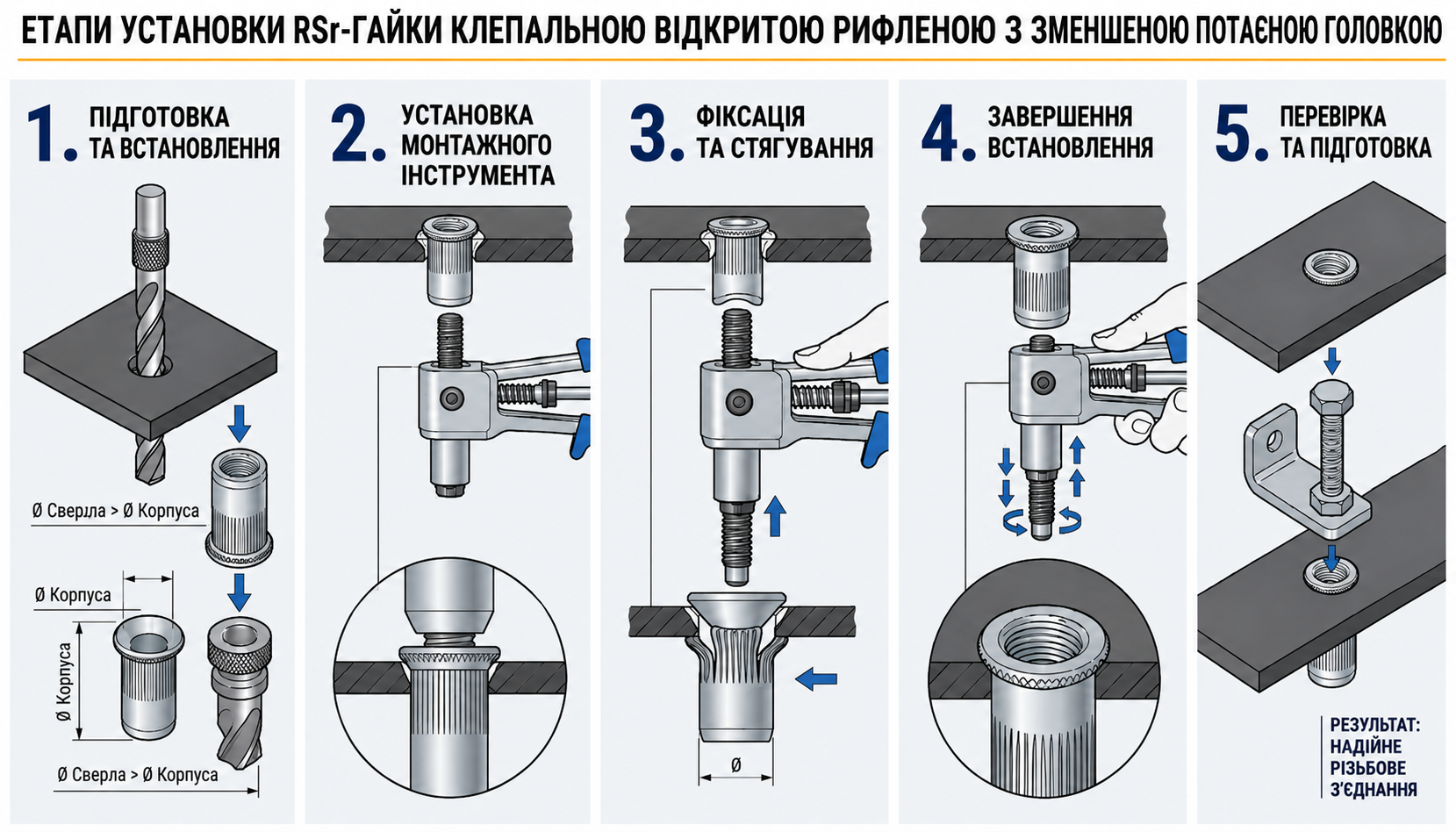 ЕТАПИ УСТАНОВКИ RSr-ГАЙКИ КЛЕПАЛЬНОЮ ВІДКРИТОЮ РИФЛЕНОЮ З ЗМЕНШЕНОЮ ПОТАЄНОЮ ГОЛОВКОЮ

1. ПІДГОТОВКА ТА ВСТАНОВЛЕННЯ

Ø Сверла > Ø Корпуса

Ø Корпуса

Ø Корпуса

Ø Сверла > Ø Корпуса

2. УСТАНОВКА МОНТАЖНОГО ІНСТРУМЕНТА

3. ФІКСАЦІЯ ТА СТЯГУВАННЯ

Ø

4. ЗАВЕРШЕННЯ ВСТАНОВЛЕННЯ

5. ПЕРЕВІРКА ТА ПІДГОТОВКА

РЕЗУЛЬТАТ: НАДІЙНЕ РІЗЬБОВЕ З'ЄДНАННЯ